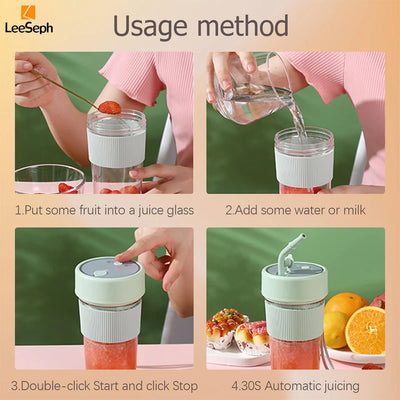 LeeSeph

Usage method

1.Put some fruit into a juice glass

2.Add some water or milk

3.Double-click Start and click Stop

4.30S Automatic juicing